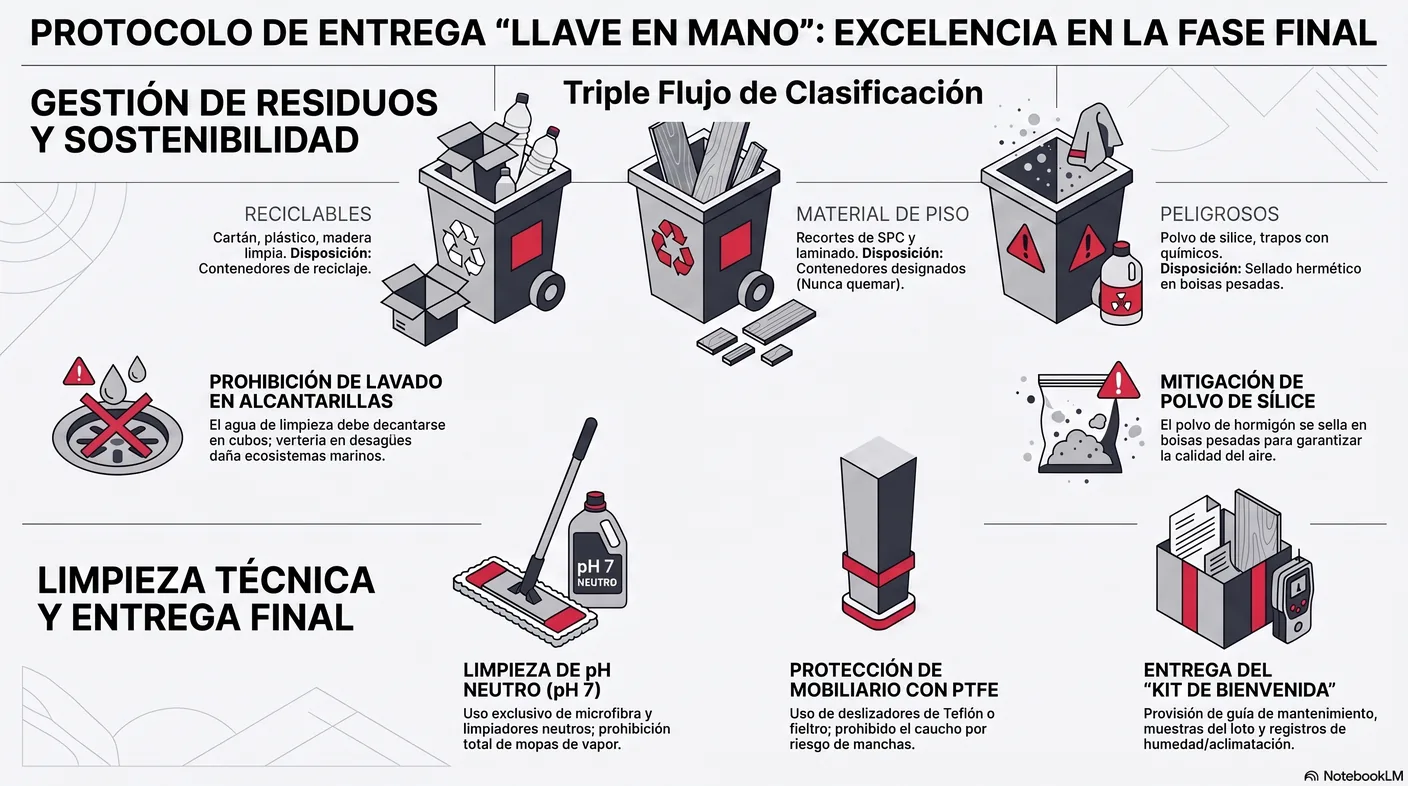 PROTOCOLO DE ENTREGA “LLAVE EN MANO”: EXCELENCIA EN LA FASE FINAL

GESTIÓN DE RESIDUOS Y SOSTENIBILIDAD

Triple Flujo de Clasificación

RECICLABLES
Cartán, plástico, madera limpia. **Disposición:** Contenedores de reciclaje.

MATERIAL DE PISO
Recortes de SPC y laminado. **Disposición:** Contenedores designados (Nunca quemar).

PELIGROSOS
Polvo de silice, trapos con químicos. **Disposición:** Sellado hermético en boisas pesadas.

PROHIBICIÓN DE LAVADO EN ALCANTARILLAS
El agua de limpieza debe decantarse en cubos; verteria en desagües daña ecosistemas marinos.

MITIGACIÓN DE POLVO DE SÍLICE
El polvo de hormigón se sella en boisas pesadas para garantizar la calidad del aire.

LIMPIEZA TÉCNICA Y ENTREGA FINAL

pH 7 NEUTRO

LIMPIEZA DE pH NEUTRO (pH 7)
Uso exclusivo de microfibra y limpiadores neutros; prohibición total de mopas de vapor.

PROTECCIÓN DE MOBILIARIO CON PTFE
Uso de deslizadores de Teflón o fieltro; prohibido el caucho por riesgo de manchas.

ENTREGA DEL “KIT DE BIENVENIDA”
Provisión de guía de mantenimiento, muestras del loto y registros de humedad/aclimatación.

NotebookLM