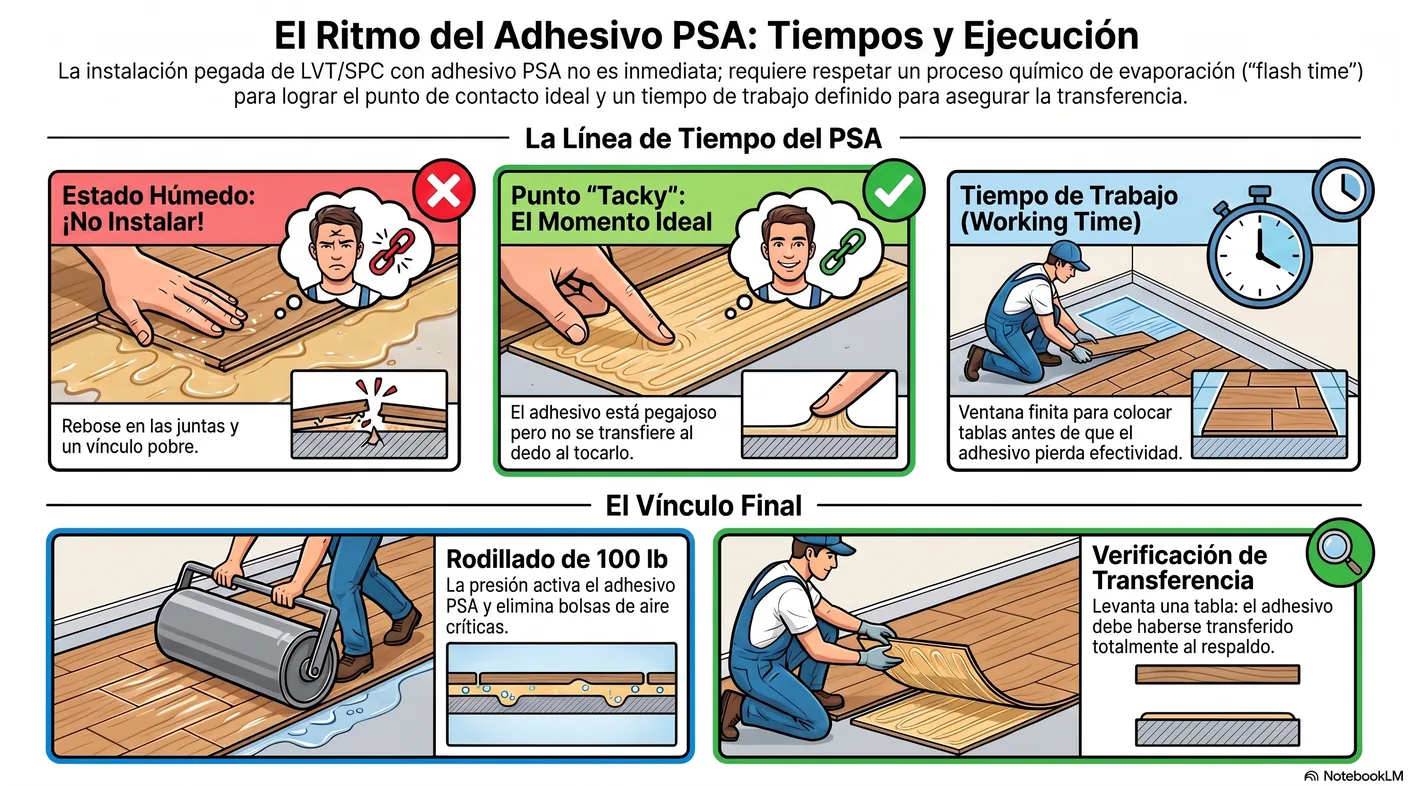 El Ritmo del Adhesivo PSA: Tiempos y Ejecución

La instalación pegada de LVT/SPC con adhesivo PSA no es inmediata; requiere respetar un proceso químico de evaporación ("flash time") para lograr el punto de contacto ideal y un tiempo de trabajo definido para asegurar la transferencia.

La Línea de Tiempo del PSA

Estado Húmedo: ¡No Instalar!

Rebose en las juntas y un vínculo pobre.

Punto "Tacky": El Momento Ideal

El adhesivo está pegajoso pero no se transfiere al dedo al tocarlo.

Tiempo de Trabajo (Working Time)

Ventana finita para colocar tablas antes de que el adhesivo pierda efectividad.

El Vínculo Final

Rodillado de 100 lb

La presión activa el adhesivo PSA y elimina bolsas de aire críticas.

Verificación de Transferencia

Levanta una tabla: el adhesivo debe haberse transferido totalmente al respaldo.

NotebookLM